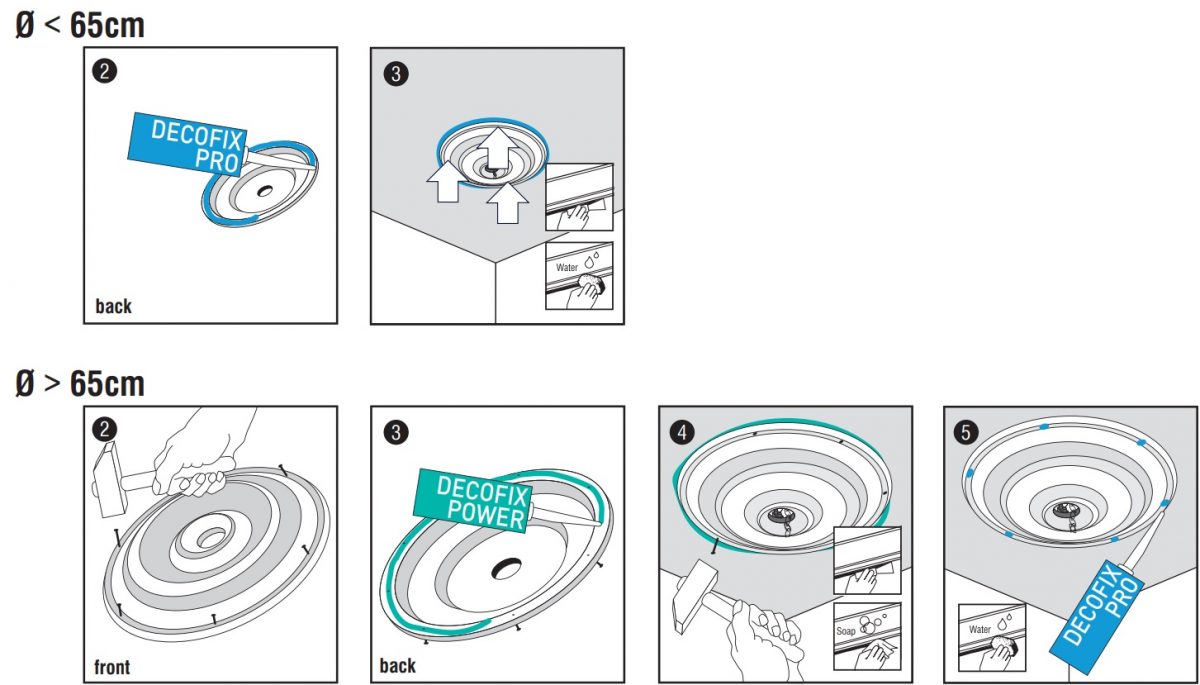 Ø < 65cm

2
DECOFIX PRO
back

3
Water

Ø > 65cm

2
front

3
DECOFIX POWER
back

4
Soap

5
Water
DECOFIX PRO